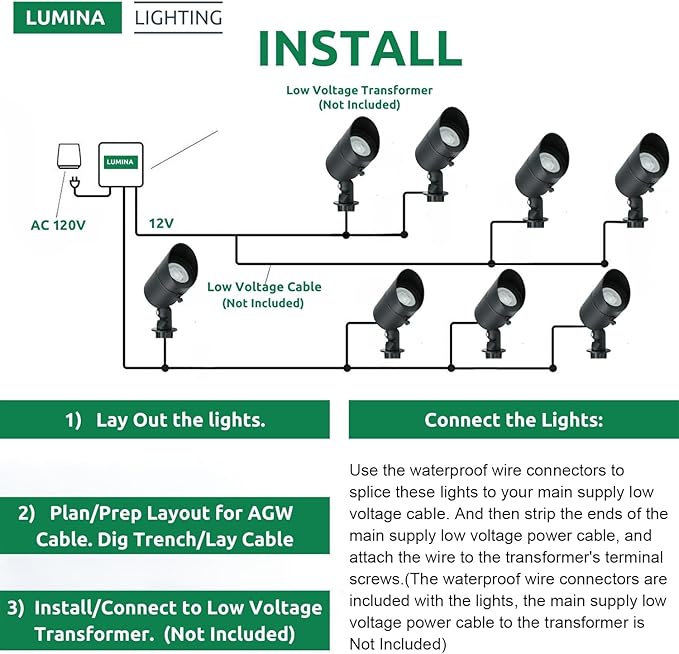 LUMINA LIGHTING

INSTALL

Low Voltage Transformer
(Not Included)

LUMINA

AC 120V

12V

Low Voltage Cable
(Not Included)

1) Lay Out the lights.

2) Plan/Prep Layout for AGW Cable. Dig Trench/Lay Cable

3) Install/Connect to Low Voltage Transformer. (Not Included)

Connect the Lights:

Use the waterproof wire connectors to splice these lights to your main supply low voltage cable. And then strip the ends of the main supply low voltage power cable, and attach the wire to the transformer's terminal screws.(The waterproof wire connectors are included with the lights, the main supply low voltage power cable to the transformer is Not Included)