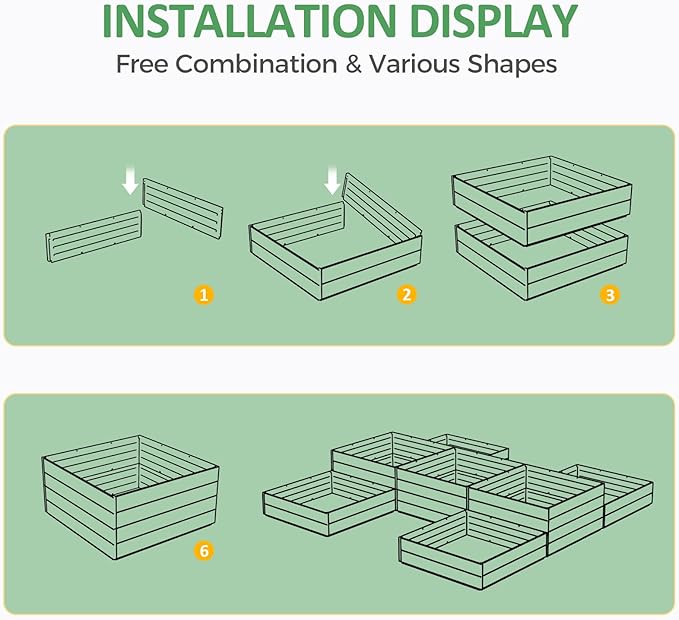 INSTALLATION DISPLAY
Free Combination & Various Shapes

1

2

3

6