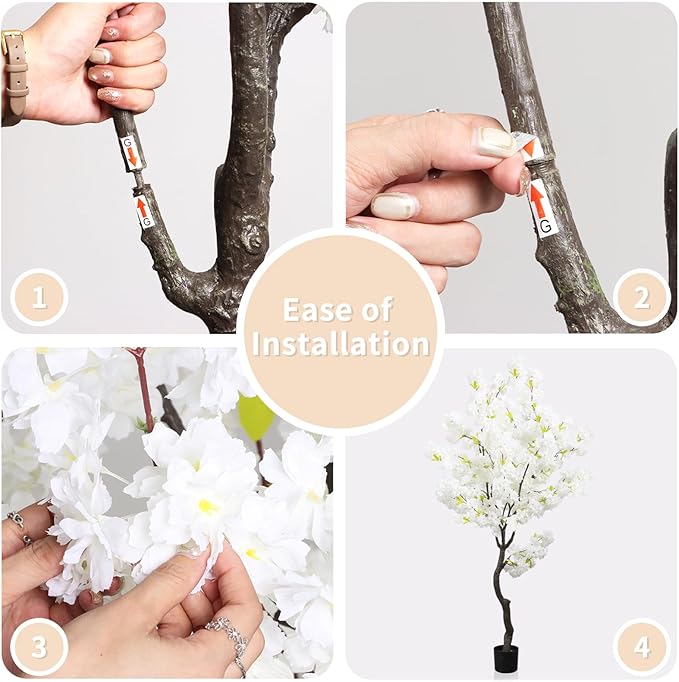 G
G
1

G
2

Ease of Installation

3

4