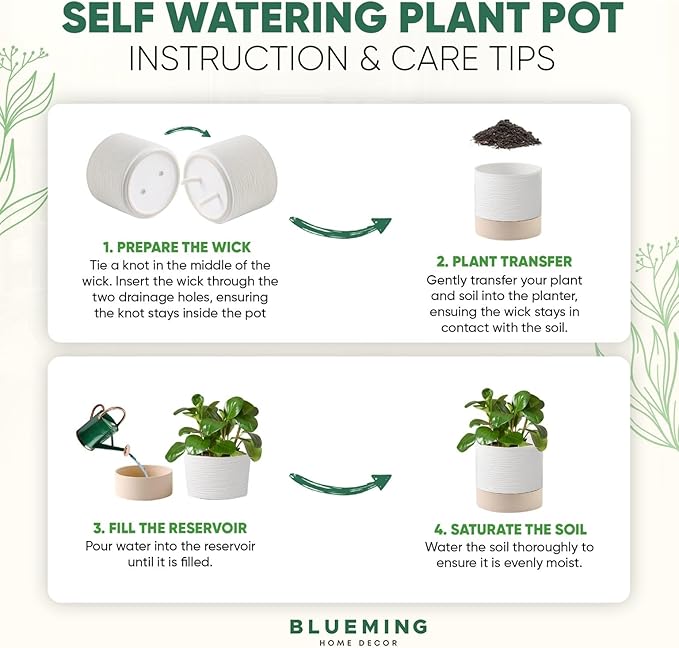 SELF WATERING PLANT POT
INSTRUCTION & CARE TIPS

1. PREPARE THE WICK
Tie a knot in the middle of the wick. Insert the wick through the two drainage holes, ensuring the knot stays inside the pot

2. PLANT TRANSFER
Gently transfer your plant and soil into the planter, ensuing the wick stays in contact with the soil.

3. FILL THE RESERVOIR
Pour water into the reservoir until it is filled.

4. SATURATE THE SOIL
Water the soil thoroughly to ensure it is evenly moist.

BLUEMING
HOME DECOR