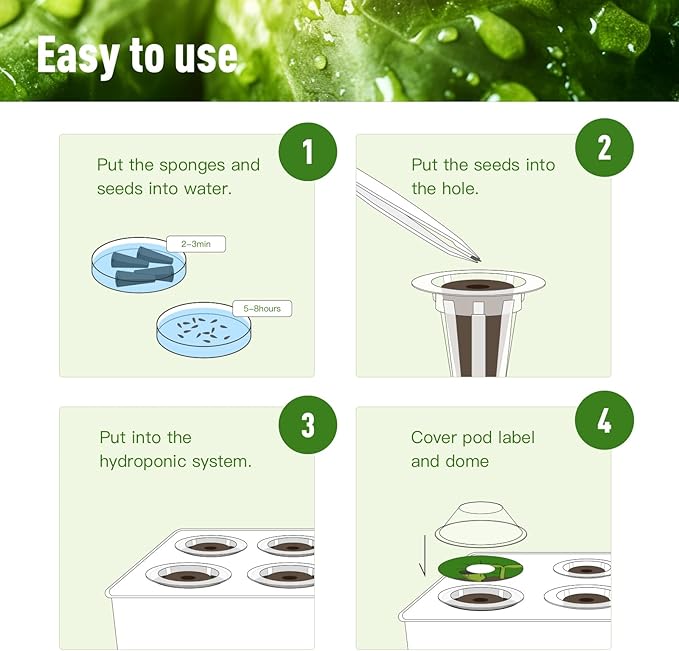 Easy to use

1
Put the sponges and seeds into water.

2~3min

5~8hours

2
Put the seeds into the hole.

3
Put into the hydroponic system.

4
Cover pod label and dome