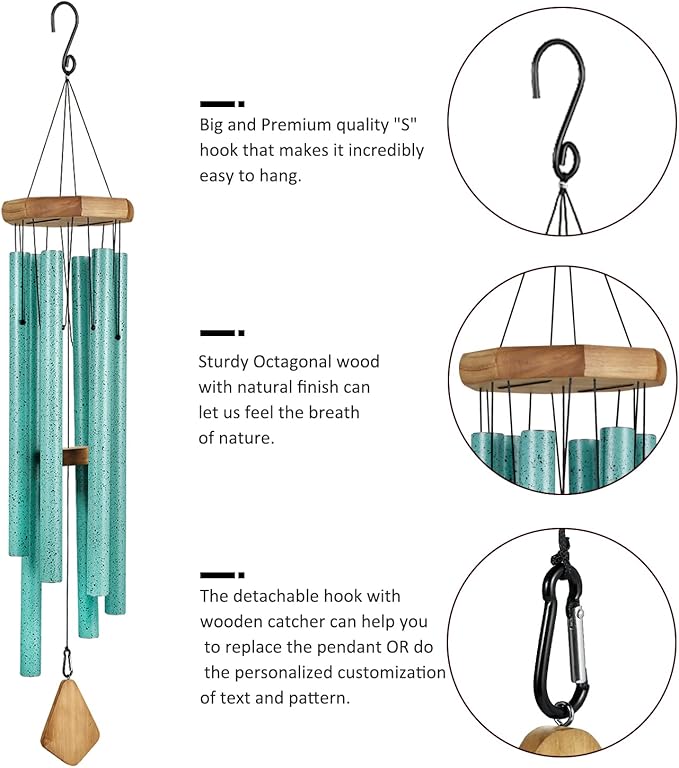 Big and Premium quality "S" hook that makes it incredibly easy to hang.

Sturdy Octagonal wood with natural finish can let us feel the breath of nature.

The detachable hook with wooden catcher can help you to replace the pendant OR do the personalized customization of text and pattern.