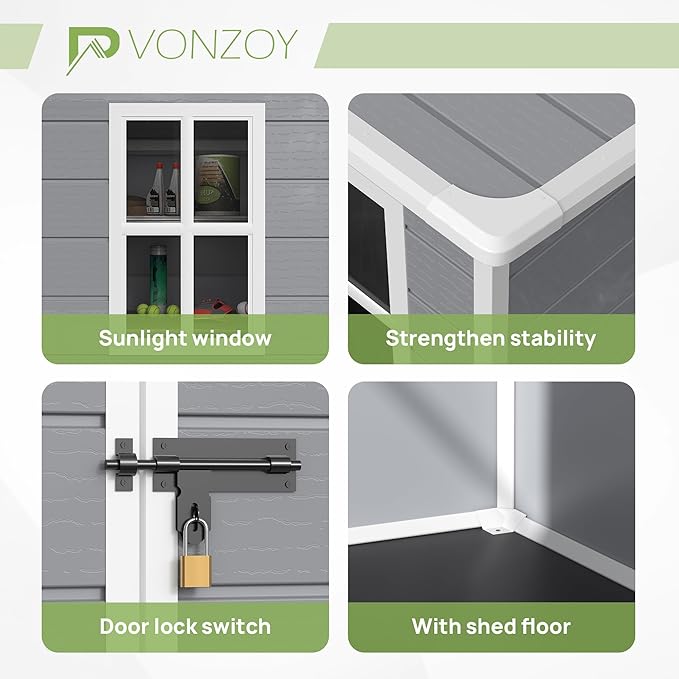 VONZOY

Sunlight window

Strengthen stability

Door lock switch

With shed floor