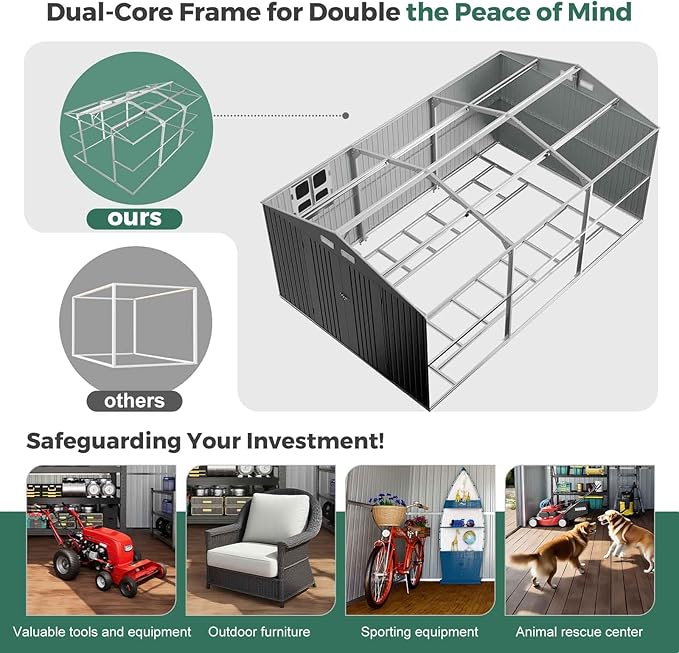 Dual-Core Frame for Double the Peace of Mind

ours

others

Safeguarding Your Investment!

Valuable tools and equipment

Outdoor furniture

Sporting equipment

Animal rescue center