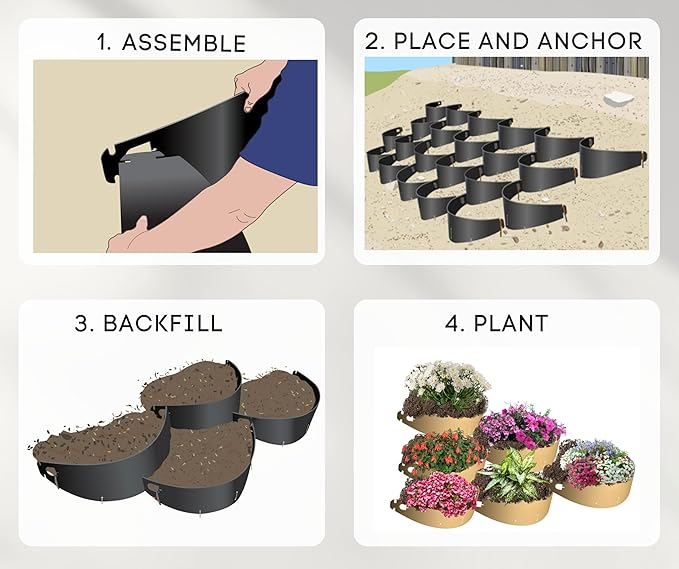 1. ASSEMBLE

2. PLACE AND ANCHOR

3. BACKFILL

4. PLANT