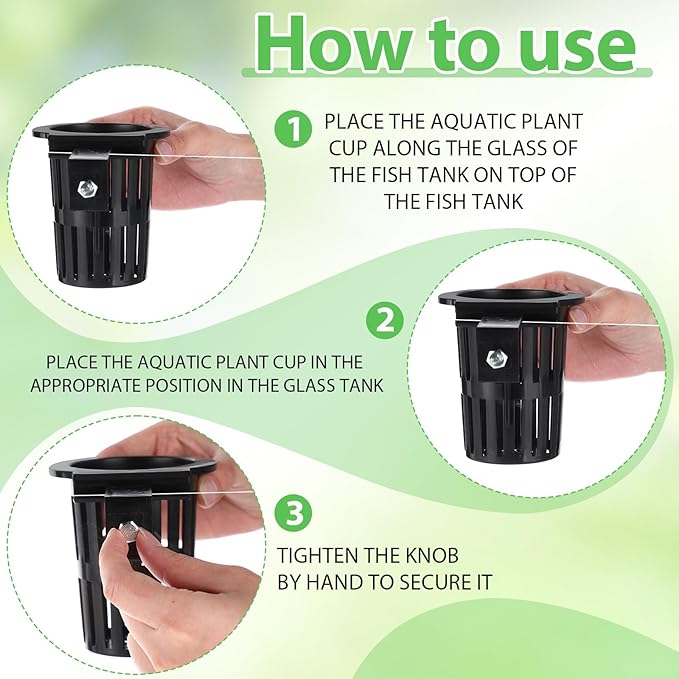 How to use

1 PLACE THE AQUATIC PLANT CUP ALONG THE GLASS OF THE FISH TANK ON TOP OF THE FISH TANK

2

PLACE THE AQUATIC PLANT CUP IN THE APPROPRIATE POSITION IN THE GLASS TANK

3

TIGHTEN THE KNOB BY HAND TO SECURE IT