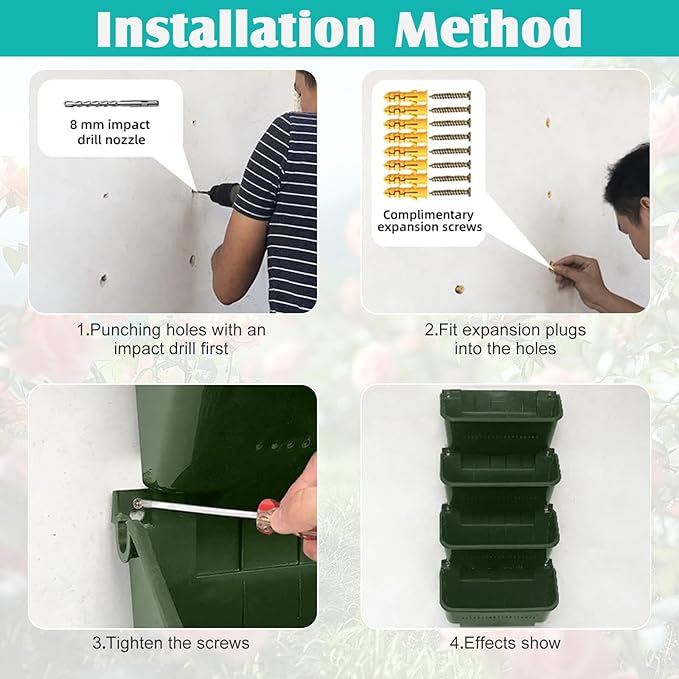 Installation Method

8 mm impact drill nozzle

1.Punching holes with an impact drill first

Complimentary expansion screws

2.Fit expansion plugs into the holes

3.Tighten the screws

4.Effects show