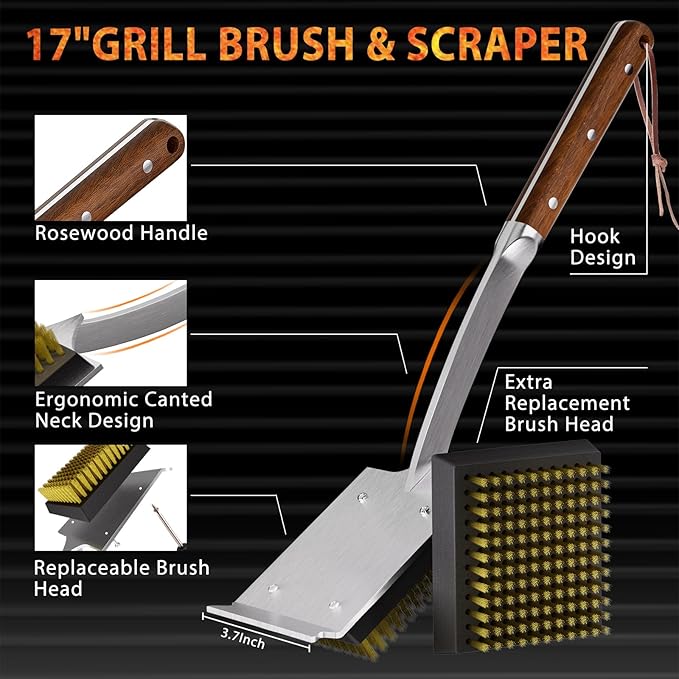 17"GRILL BRUSH & SCRAPER

Rosewood Handle

Hook Design

Ergonomic Canted Neck Design

Extra Replacement Brush Head

Replaceable Brush Head

3.7Inch