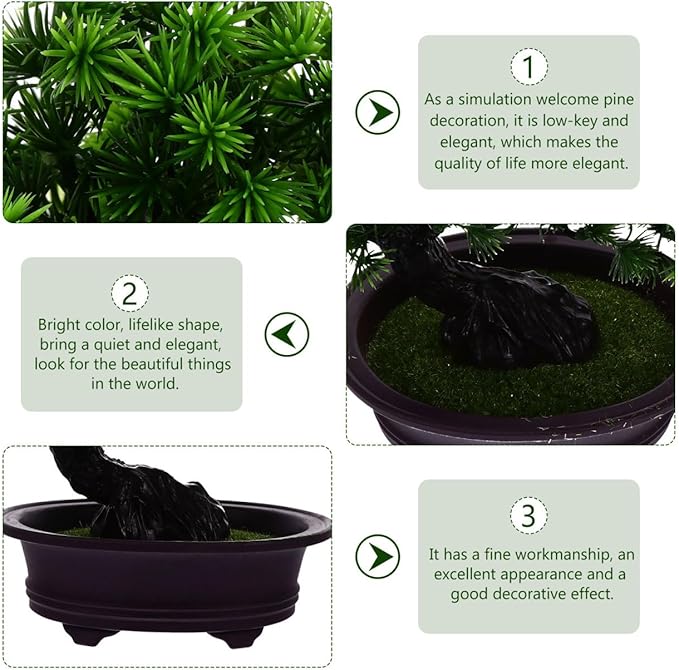 1

As a simulation welcome pine decoration, it is low-key and elegant, which makes the quality of life more elegant.

2

Bright color, lifelike shape, bring a quiet and elegant, look for the beautiful things in the world.

3

It has a fine workmanship, an excellent appearance and a good decorative effect.