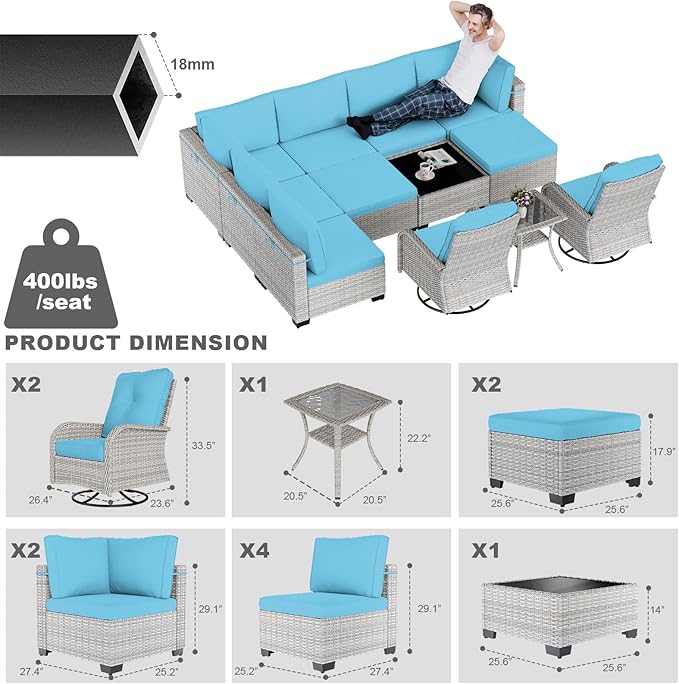 18mm

400lbs /seat

PRODUCT DIMENSION

X2
33.5"
26.4"
23.6"

X1
22.2"
20.5"
20.5"

X2
17.9"
25.6"
25.6"

X2
29.1"
27.4"
25.2"

X4
29.1"
25.2"
27.4"

X1
14"
25.6"
25.6"