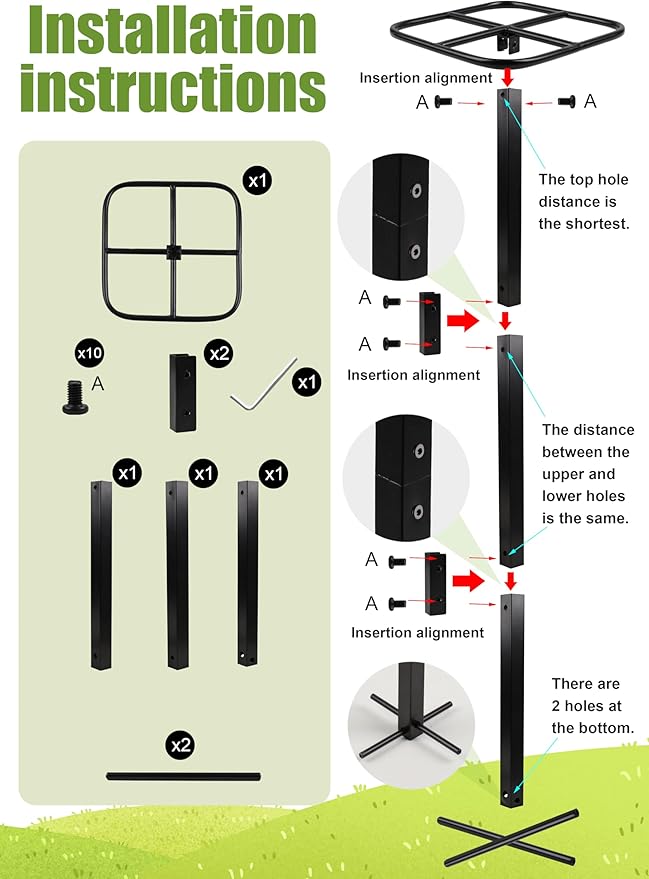 Installation instructions

x1

x10
A

x2

x1

x1

x1

x1

x2

Insertion alignment

A

A

The top hole distance is the shortest.

A

A

Insertion alignment

The distance between the upper and lower holes is the same.

A

A

Insertion alignment

There are 2 holes at the bottom.