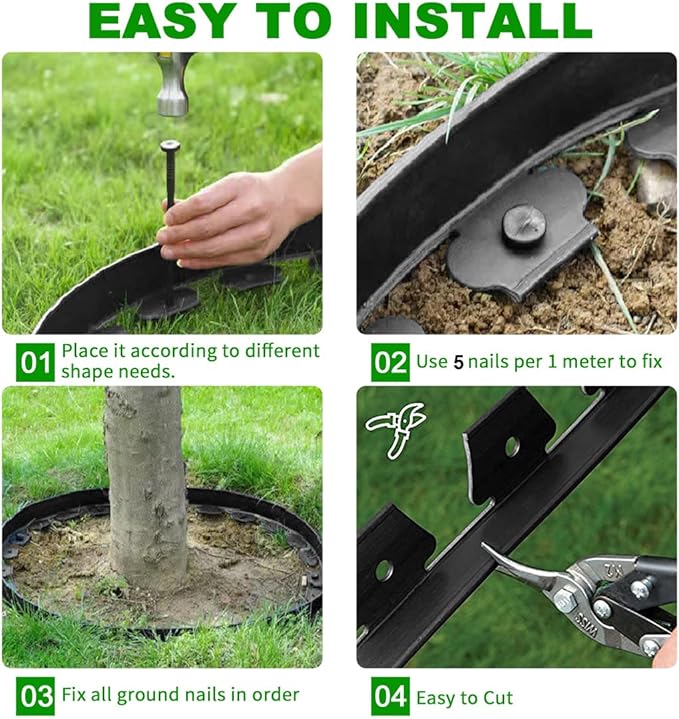 EASY TO INSTALL

01 Place it according to different shape needs.

02 Use 5 nails per 1 meter to fix

03 Fix all ground nails in order

04 Easy to Cut