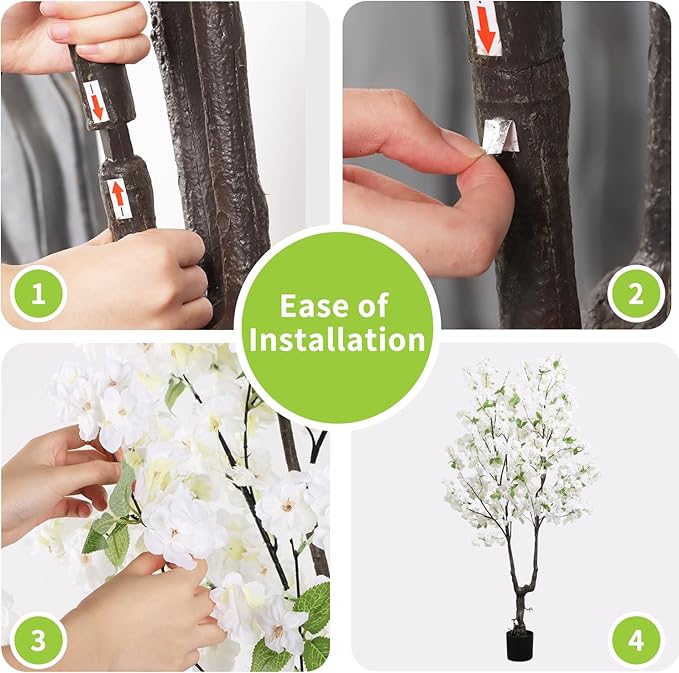 1

2

Ease of Installation

3

4