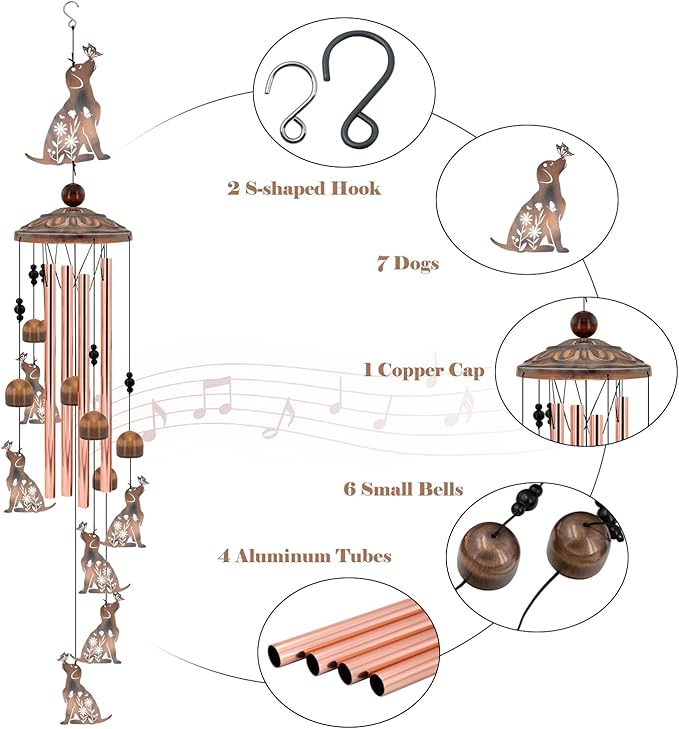 2 S-shaped Hook

7 Dogs

1 Copper Cap

6 Small Bells

4 Aluminum Tubes