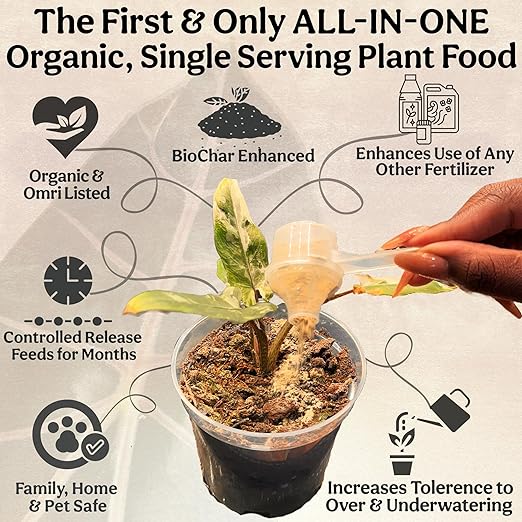 The First & Only ALL-IN-ONE Organic, Single Serving Plant Food

Organic & Omri Listed

BioChar Enhanced

Enhances Use of Any Other Fertilizer

Controlled Release Feeds for Months

Family, Home & Pet Safe

Increases Tolerence to Over & Underwatering