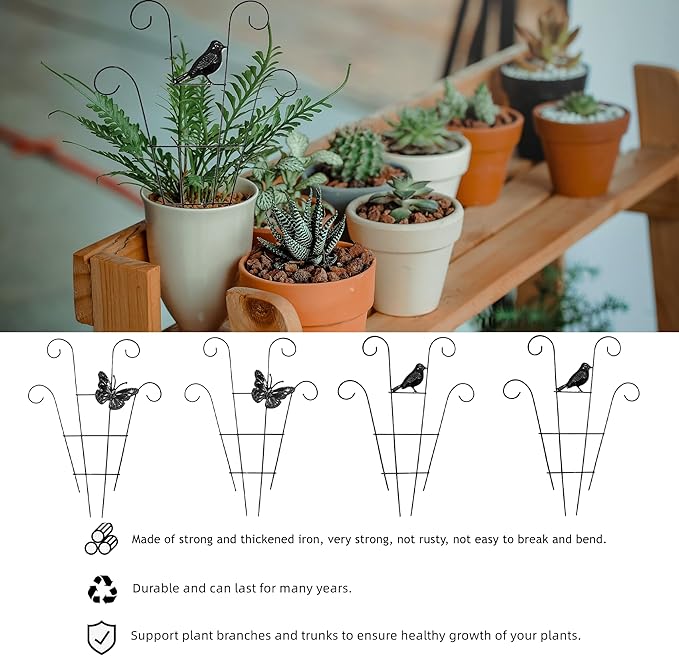 Made of strong and thickened iron, very strong, not rusty, not easy to break and bend.

Durable and can last for many years.

Support plant branches and trunks to ensure healthy growth of your plants.