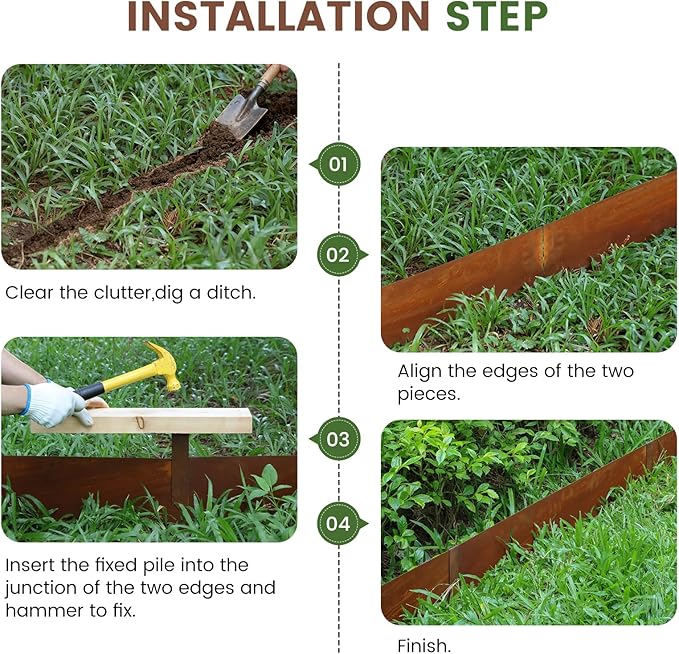 INSTALLATION STEP

01

Clear the clutter,dig a ditch.

02

Align the edges of the two pieces.

03

Insert the fixed pile into the junction of the two edges and hammer to fix.

04

Finish.