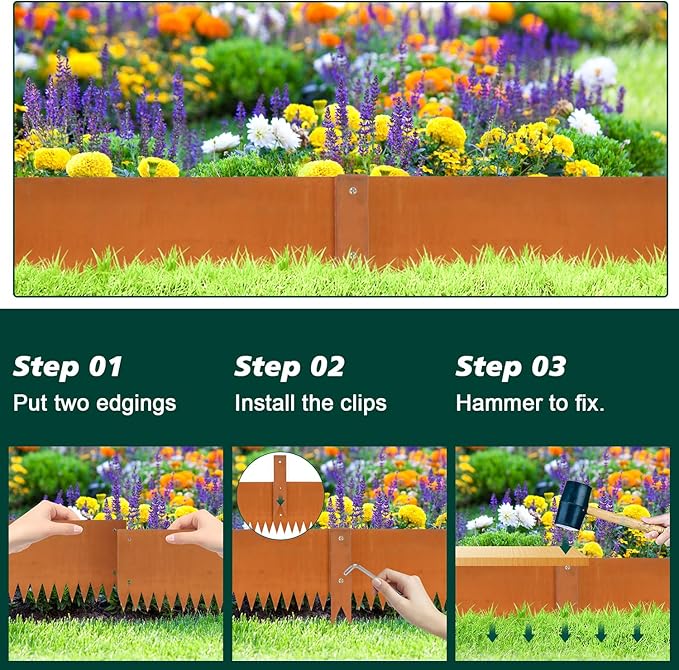 Step 01
Put two edgings

Step 02
Install the clips

Step 03
Hammer to fix.