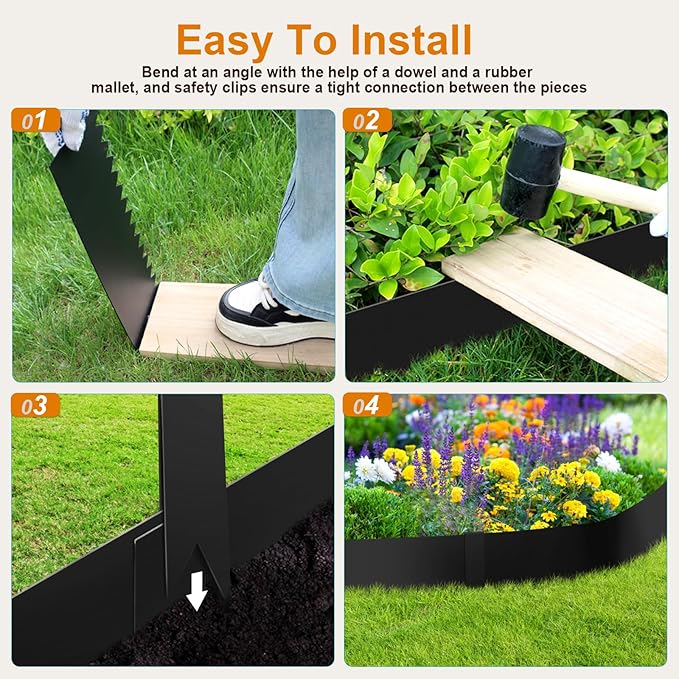 Easy To Install

Bend at an angle with the help of a dowel and a rubber mallet, and safety clips ensure a tight connection between the pieces

01

02

03

04