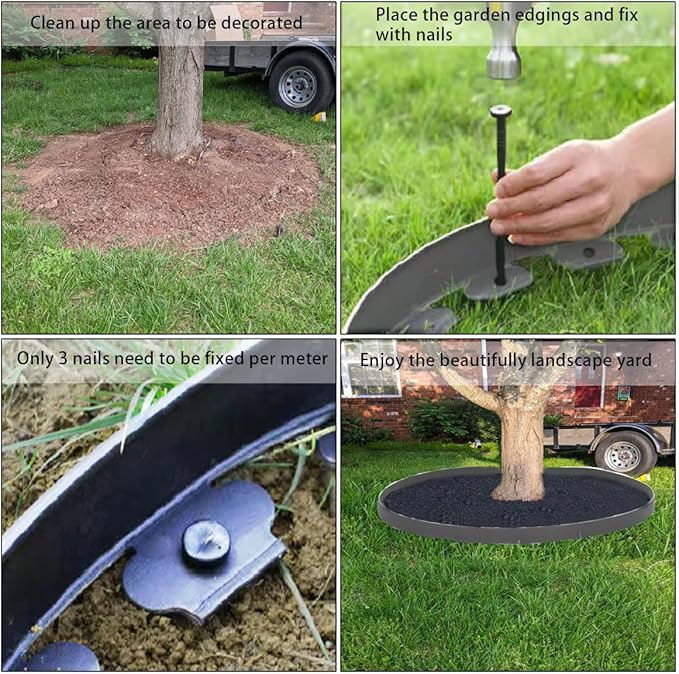 Clean up the area to be decorated

Place the garden edgings and fix with nails

Only 3 nails need to be fixed per meter

Enjoy the beautifully landscape yard