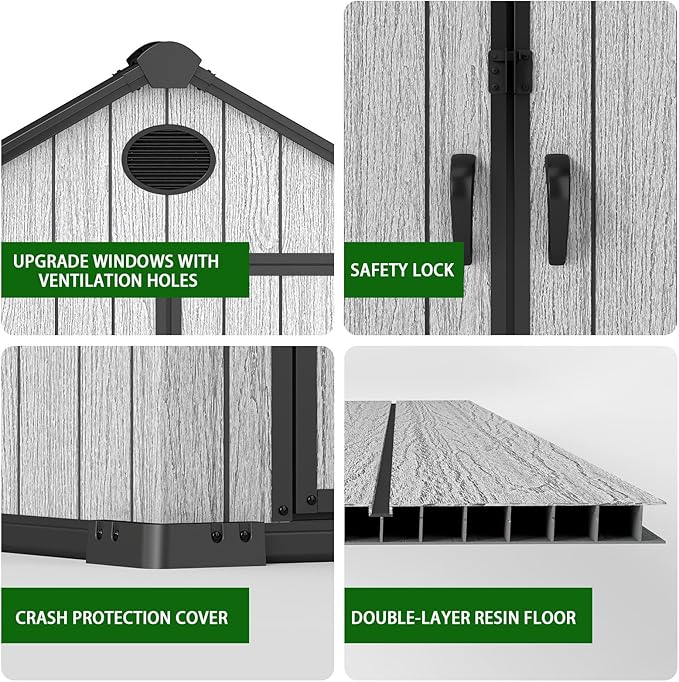 UPGRADE WINDOWS WITH VENTILATION HOLES

SAFETY LOCK

CRASH PROTECTION COVER

DOUBLE-LAYER RESIN FLOOR