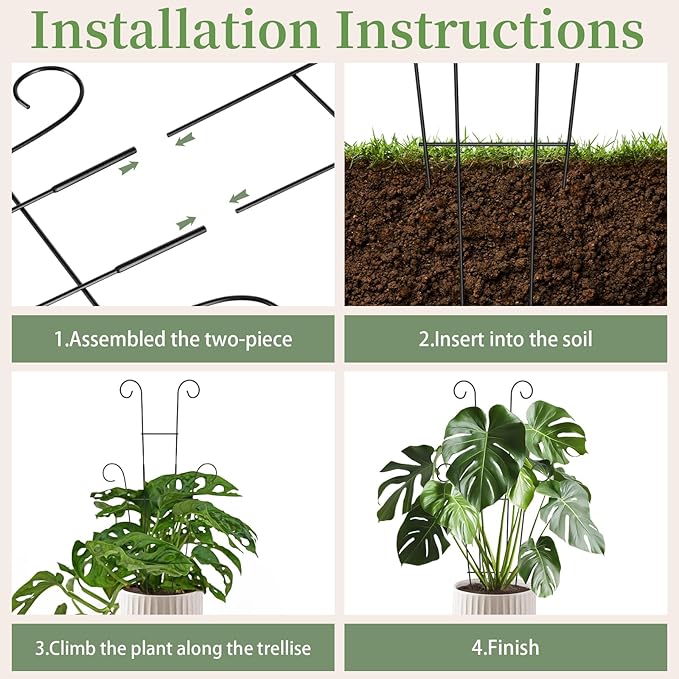 Installation Instructions

1.Assembled the two-piece

2.Insert into the soil

3.Climb the plant along the trellise

4.Finish