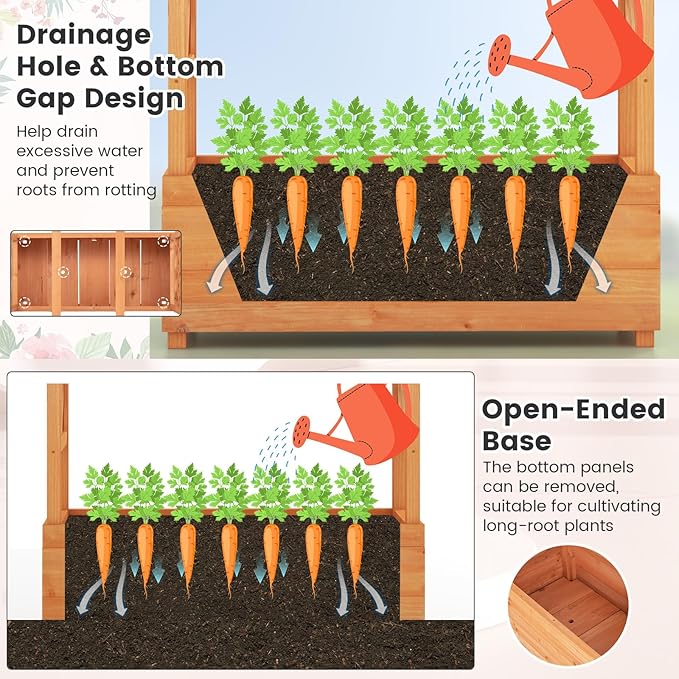 Drainage Hole & Bottom Gap Design

Help drain excessive water and prevent roots from rotting

Open-Ended Base

The bottom panels can be removed, suitable for cultivating long-root plants