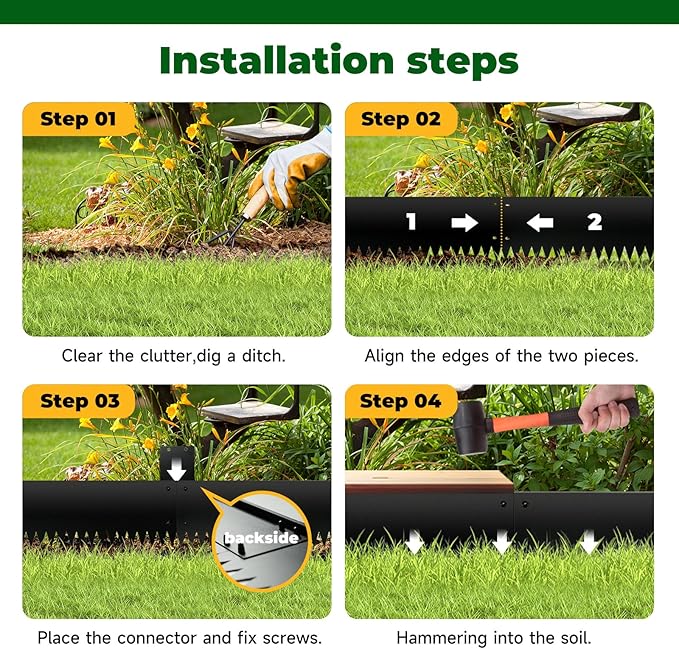 Installation steps

Step 01

Clear the clutter,dig a ditch.

Step 02

1 2

Align the edges of the two pieces.

Step 03

backside

Place the connector and fix screws.

Step 04

Hammering into the soil.