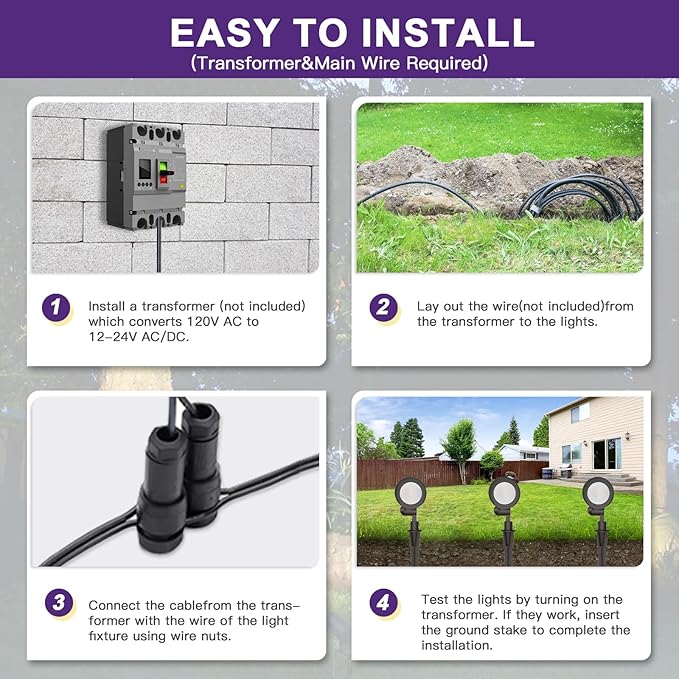 EASY TO INSTALL
(Transformer&Main Wire Required)

1 Install a transformer (not included) which converts 120V AC to 12-24V AC/DC.

2 Lay out the wire(not included)from the transformer to the lights.

3 Connect the cablefrom the transformer with the wire of the light fixture using wire nuts.

4 Test the lights by turning on the transformer. If they work, insert the ground stake to complete the installation.