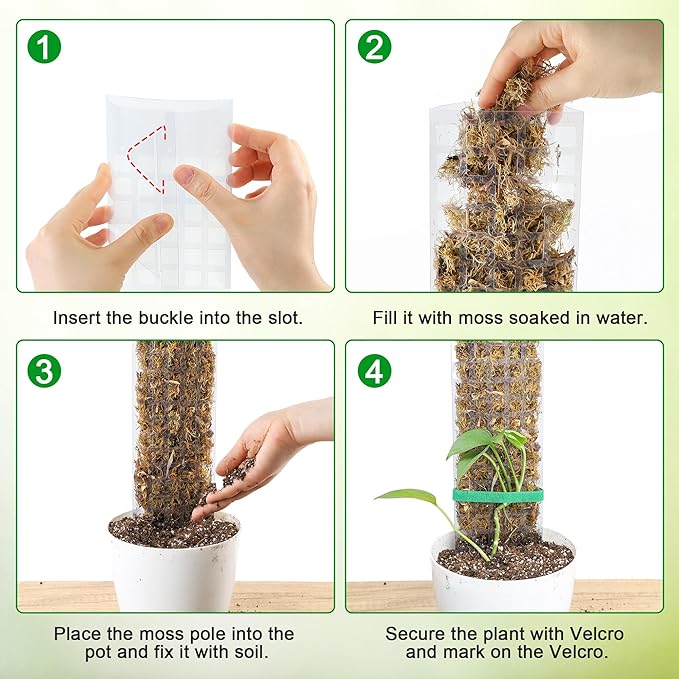 1

Insert the buckle into the slot.

2

Fill it with moss soaked in water.

3

Place the moss pole into the pot and fix it with soil.

4

Secure the plant with Velcro and mark on the Velcro.