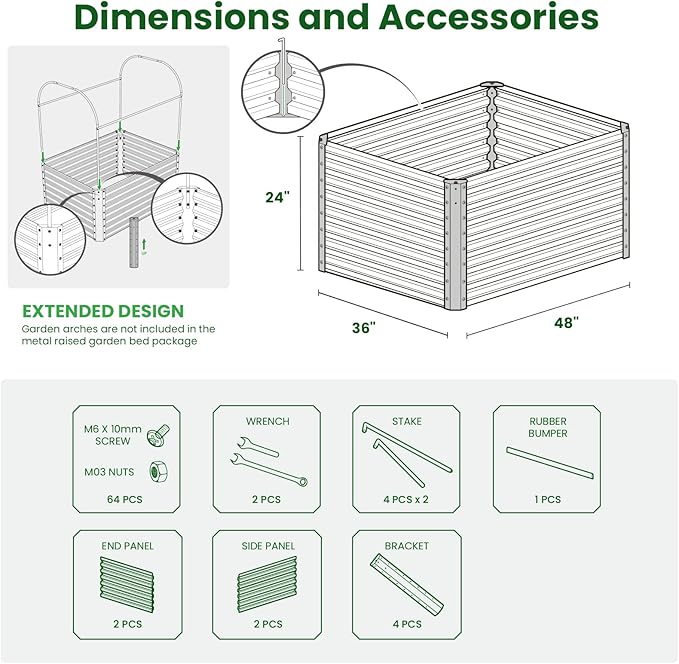 Dimensions and Accessories

EXTENDED DESIGN
Garden arches are not included in the metal raised garden bed package

24"
36"
48"

M6 X 10mm SCREW
M03 NUTS
64 PCS

WRENCH
2 PCS

STAKE
4 PCS x 2

RUBBER BUMPER
1 PCS

END PANEL
2 PCS

SIDE PANEL
2 PCS

BRACKET
4 PCS