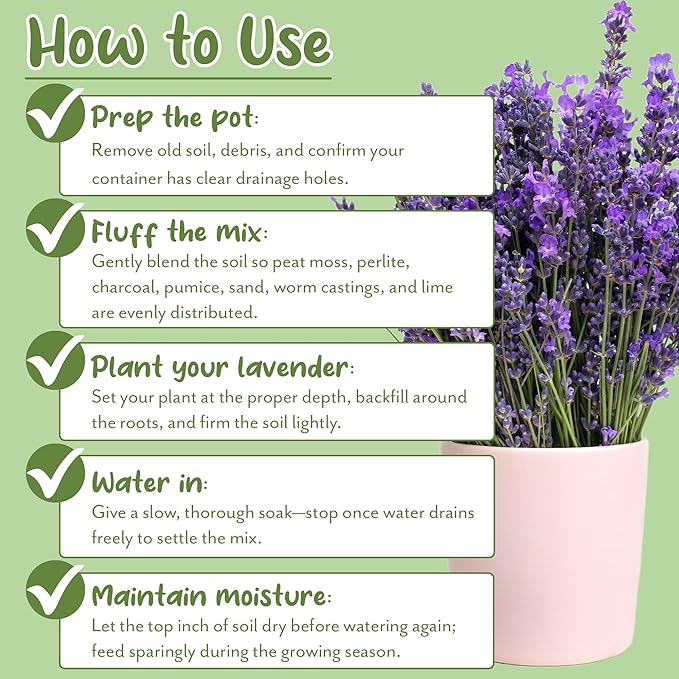 How to Use

Prep the pot:
Remove old soil, debris, and confirm your container has clear drainage holes.

Fluff the mix:
Gently blend the soil so peat moss, perlite, charcoal, pumice, sand, worm castings, and lime are evenly distributed.

Plant your lavender:
Set your plant at the proper depth, backfill around the roots, and firm the soil lightly.

Water in:
Give a slow, thorough soak—stop once water drains freely to settle the mix.

Maintain moisture:
Let the top inch of soil dry before watering again; feed sparingly during the growing season.