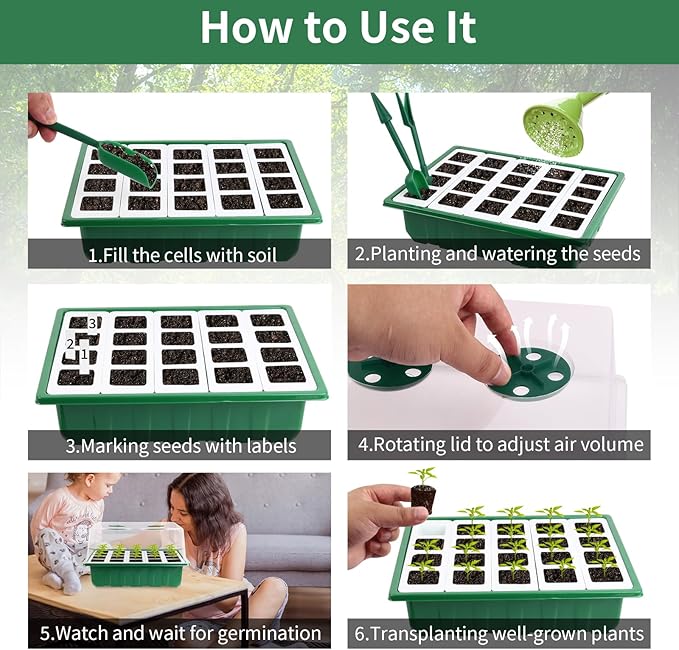 How to Use It

1.Fill the cells with soil

2.Planting and watering the seeds

3
2
1

3.Marking seeds with labels

4.Rotating lid to adjust air volume

5.Watch and wait for germination

6.Transplanting well-grown plants