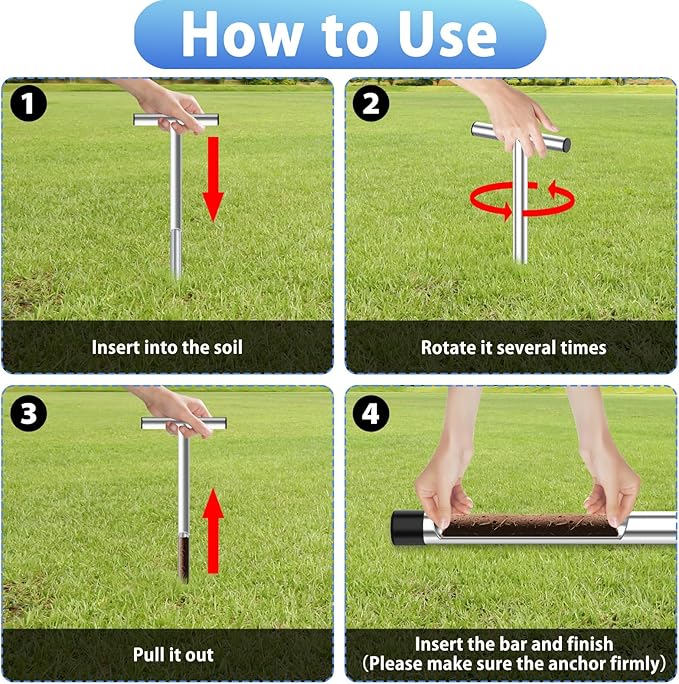 How to Use

1

Insert into the soil

2

Rotate it several times

3

Pull it out

4

Insert the bar and finish
(Please make sure the anchor firmly)