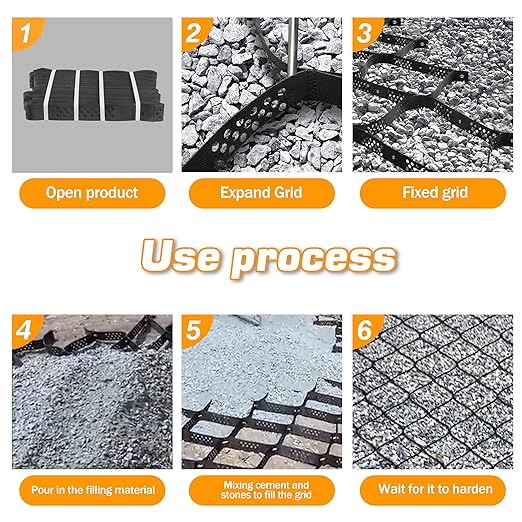 1

Open product

2

Expand Grid

3

Fixed grid

Use process

4

Pour in the filling material

5

Mixing cement and stones to fill the grid

6

Wait for it to harden