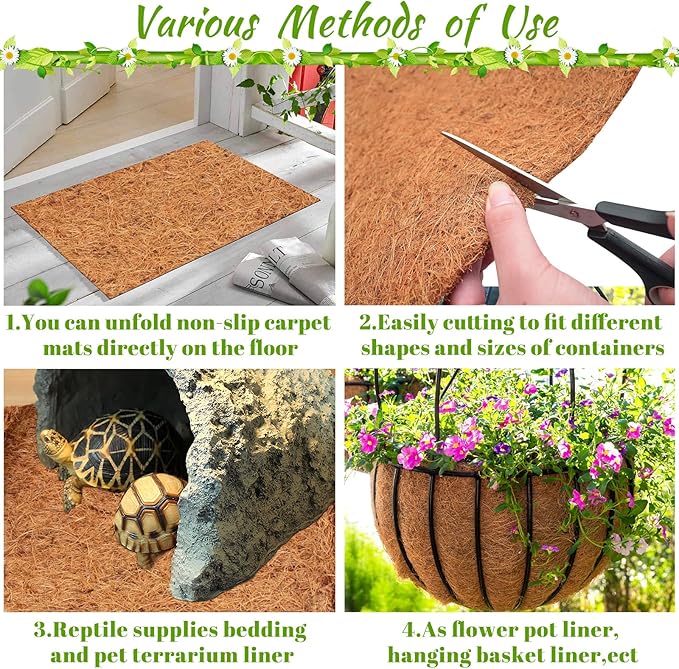 Various Methods of Use

1.You can unfold non-slip carpet mats directly on the floor

2.Easily cutting to fit different shapes and sizes of containers

3.Reptile supplies bedding and pet terrarium liner

4.As flower pot liner, hanging basket liner,ect