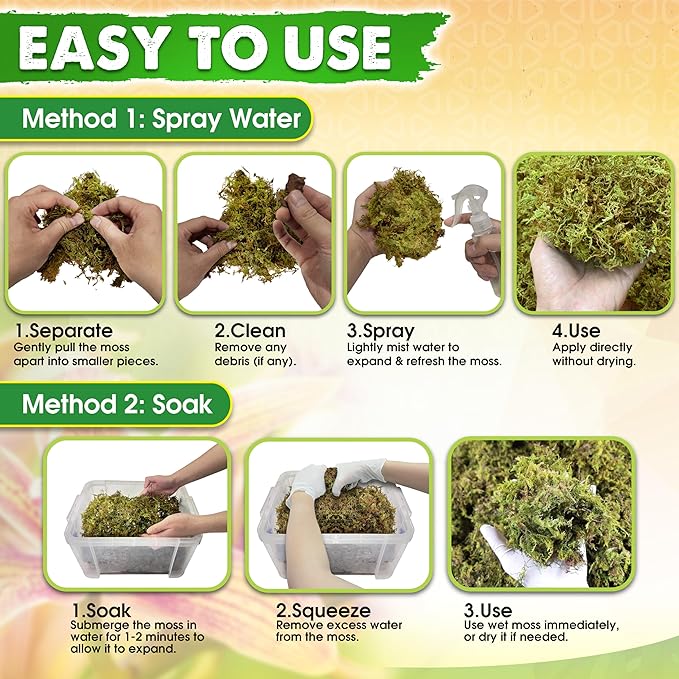 EASY TO USE

Method 1: Spray Water

1.Separate
Gently pull the moss apart into smaller pieces.

2.Clean
Remove any debris (if any).

3.Spray
Lightly mist water to expand & refresh the moss.

4.Use
Apply directly without drying.

Method 2: Soak

1.Soak
Submerge the moss in water for 1-2 minutes to allow it to expand.

2.Squeeze
Remove excess water from the moss.

3.Use
Use wet moss immediately, or dry it if needed.